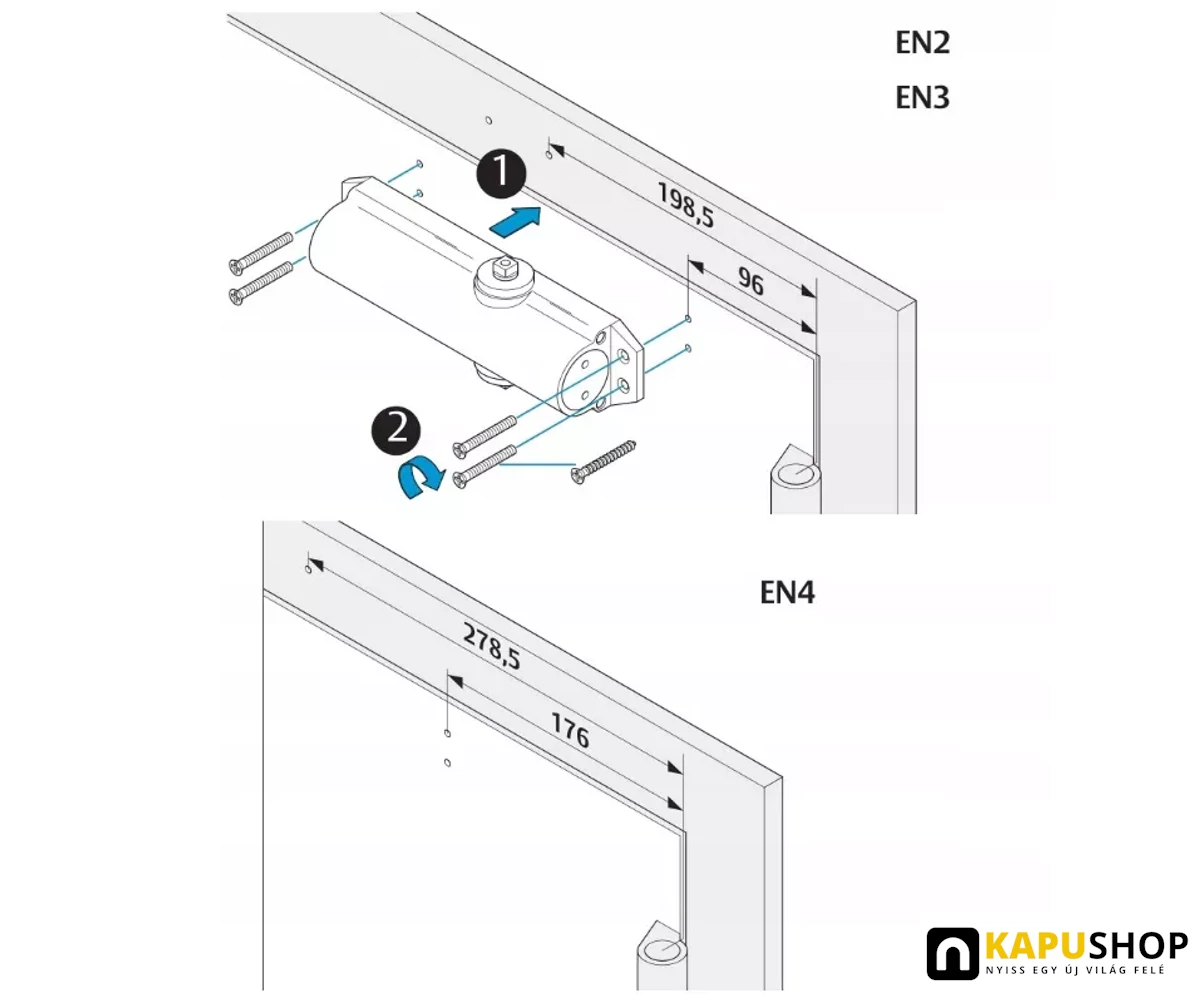 EN2

EN3

1

198,5

96

2

EN4

278,5

176

KAPUSHOP
NYISS EGY ÚJ VILÁG FELÉ