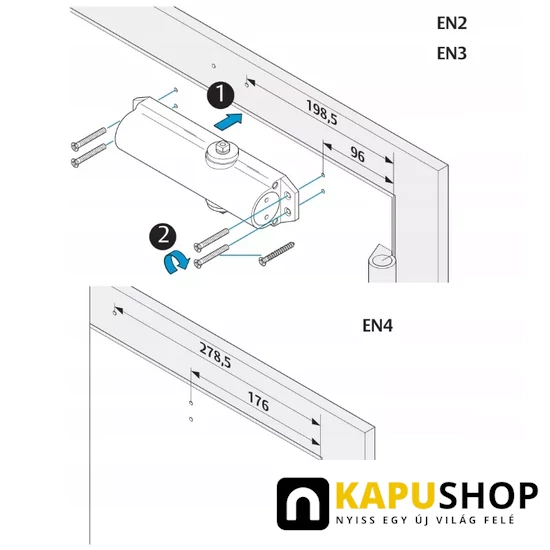 EN2
EN3
1
198,5
96
2
EN4
278,5
176
KAPUSHOP
NYISS EGY ÚJ VILÁG FELÉ